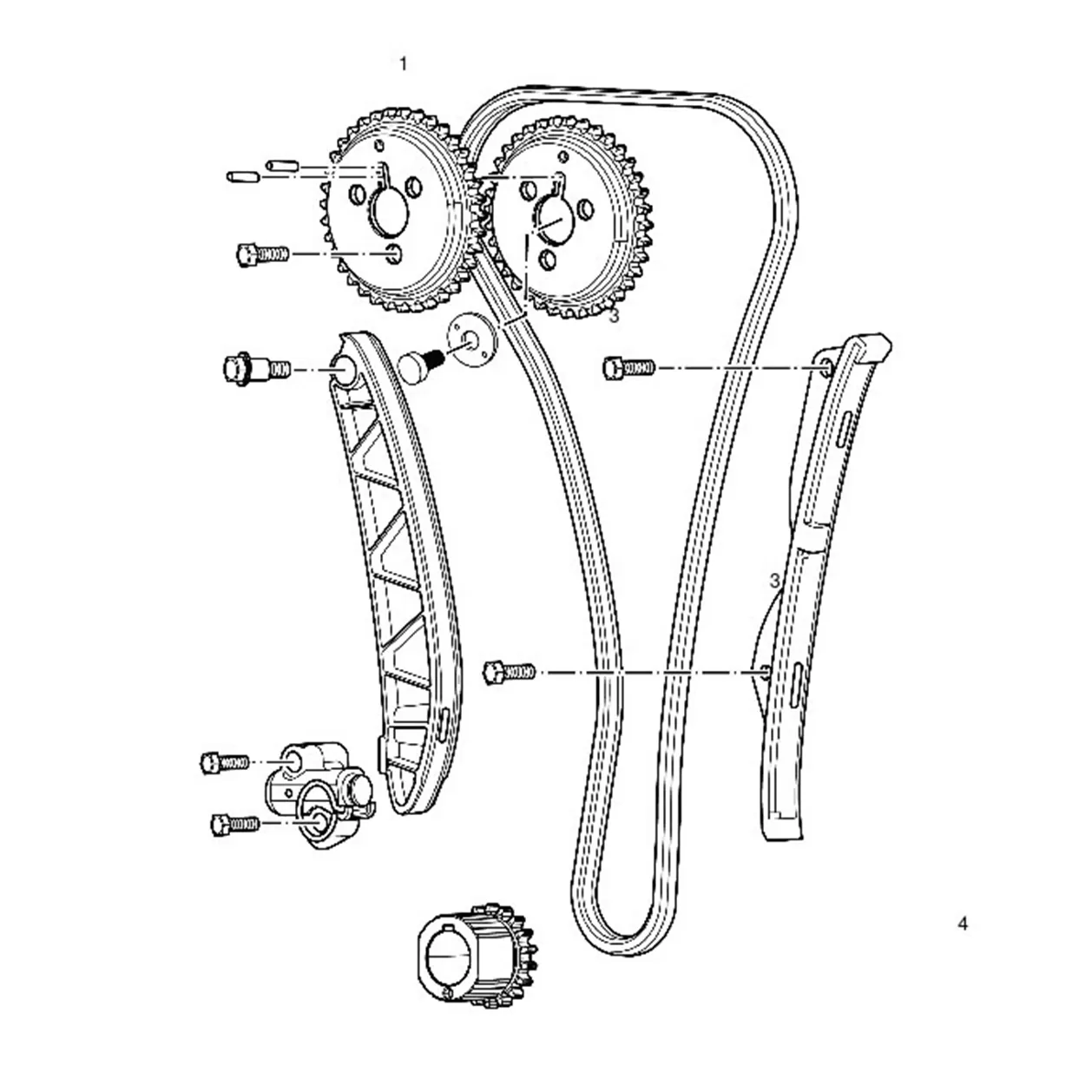 1

3

3

4