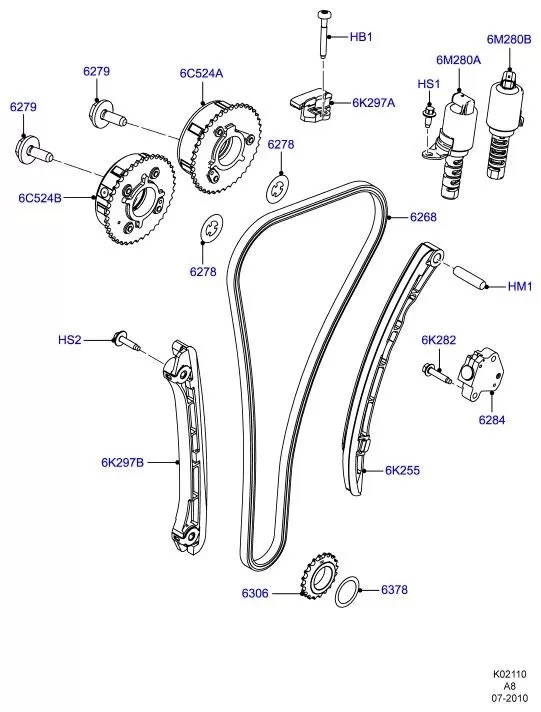 HB1
6M280B
6M280A
6279
6C524A
HS1
6279
6K297A
6278
6C524B
6268
6278
HM1
HS2
6K282
6284
6K297B
6K255
6306
6378
K02110
A8
07-2010