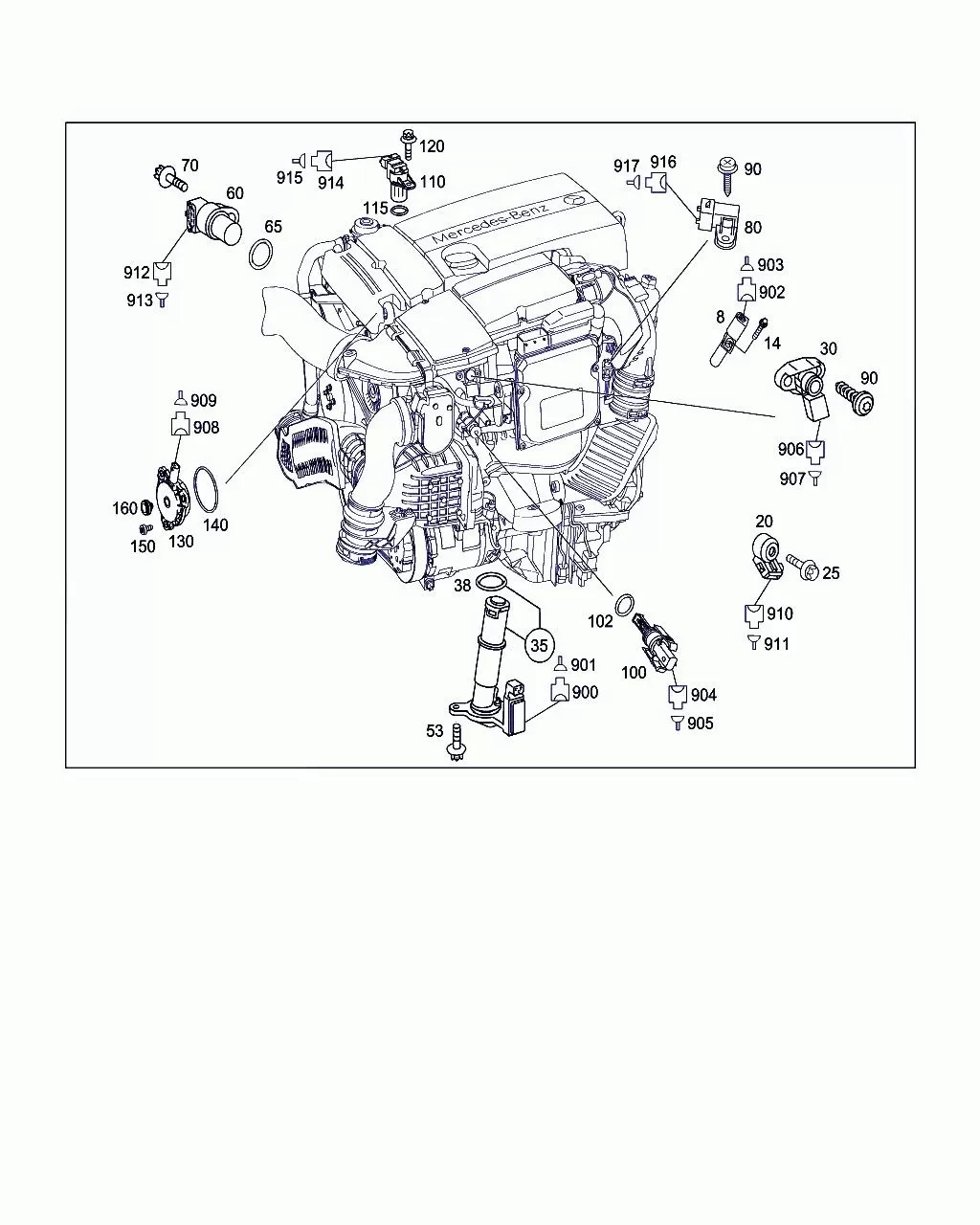 70
60
65
912
913
915
914
120
110
115
Mercedes-Benz
917
916
90
80
903
902
8
14
30
90
906
907
909
908
160
150
130
140
20
25
910
911
38
35
102
100
901
900
904
905
53