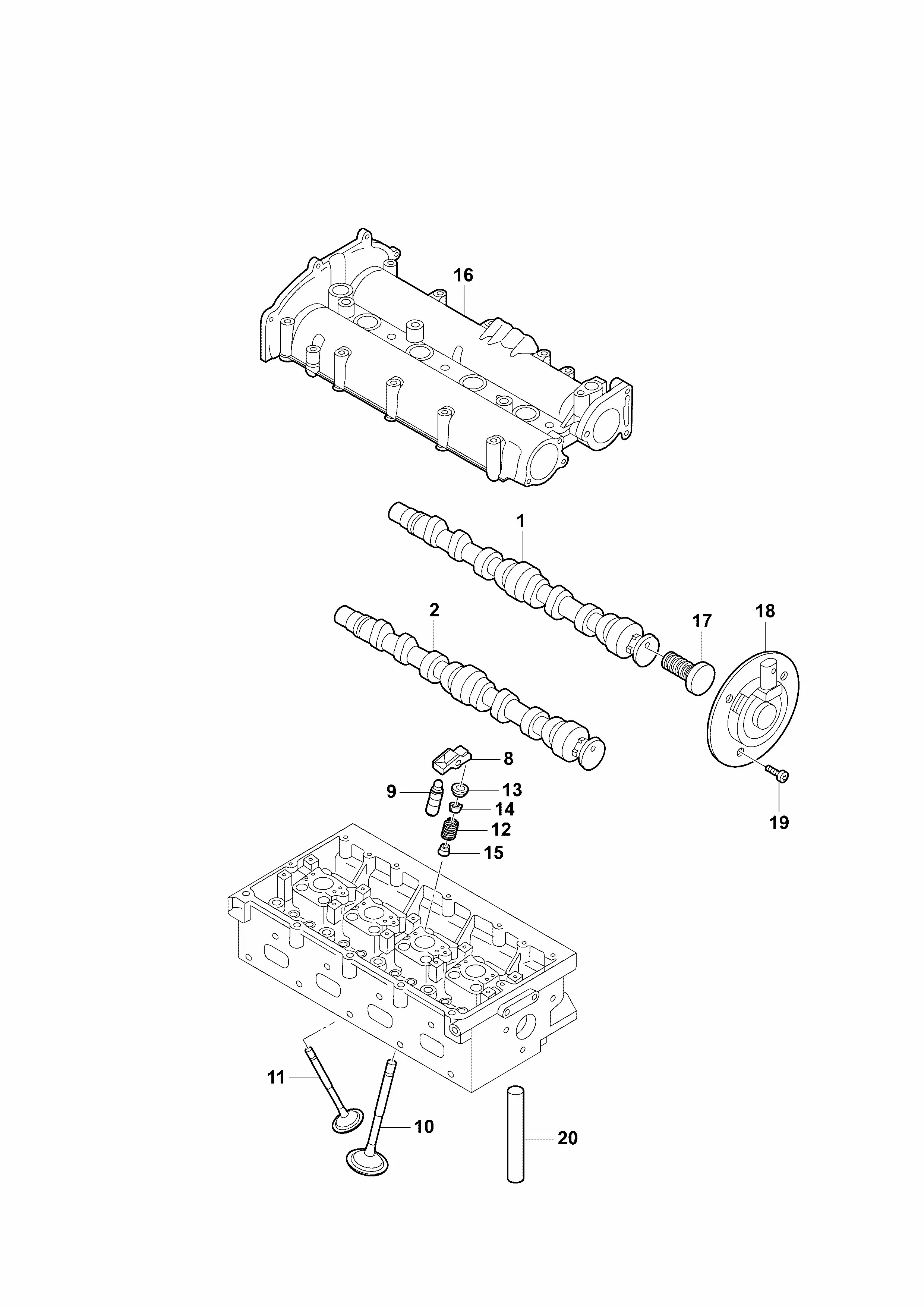 16

1

2

17

18

8

9

13

14

12

15

19

11

10

20