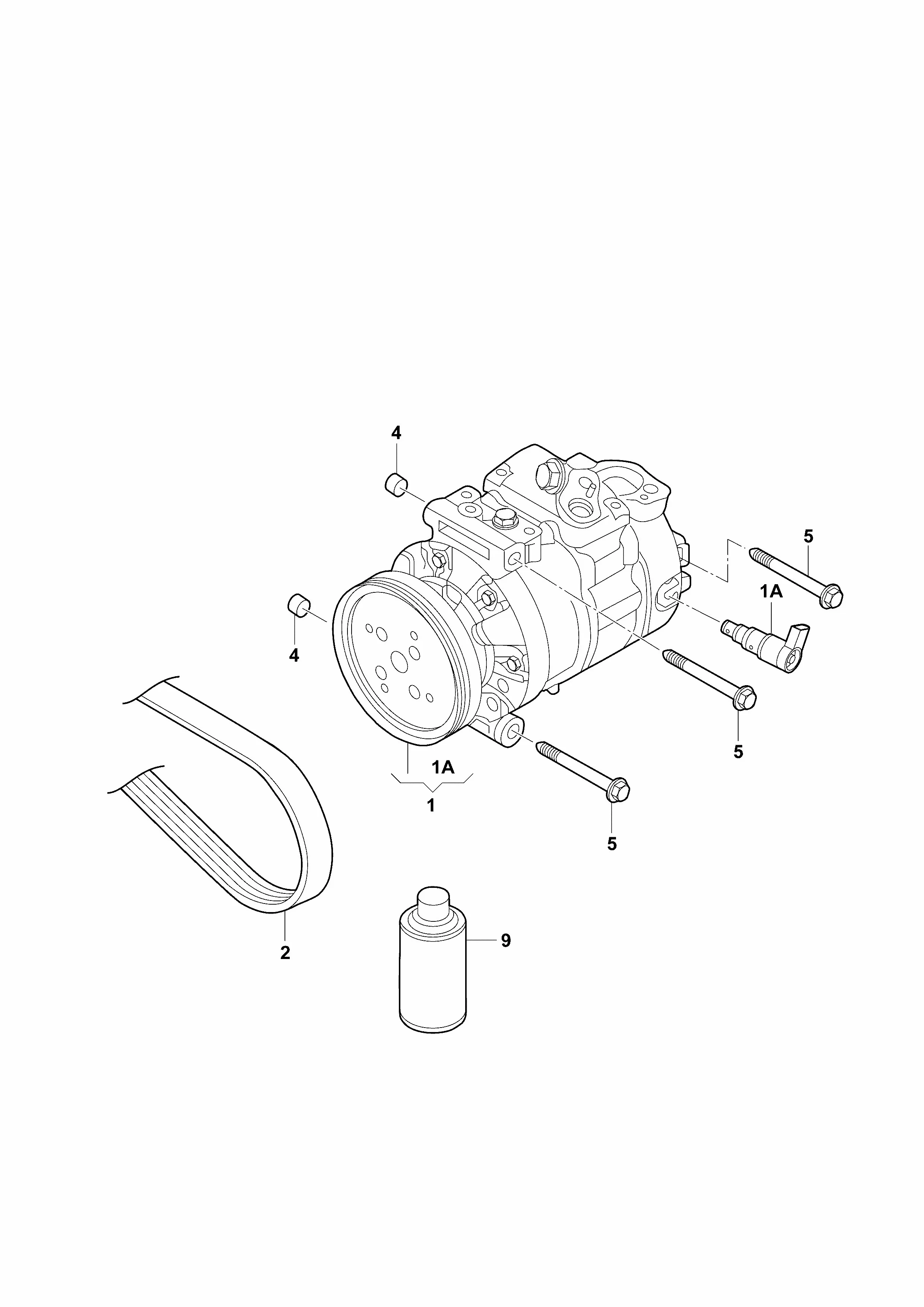 4

5

1A

4

5

1A

1

5

2

9