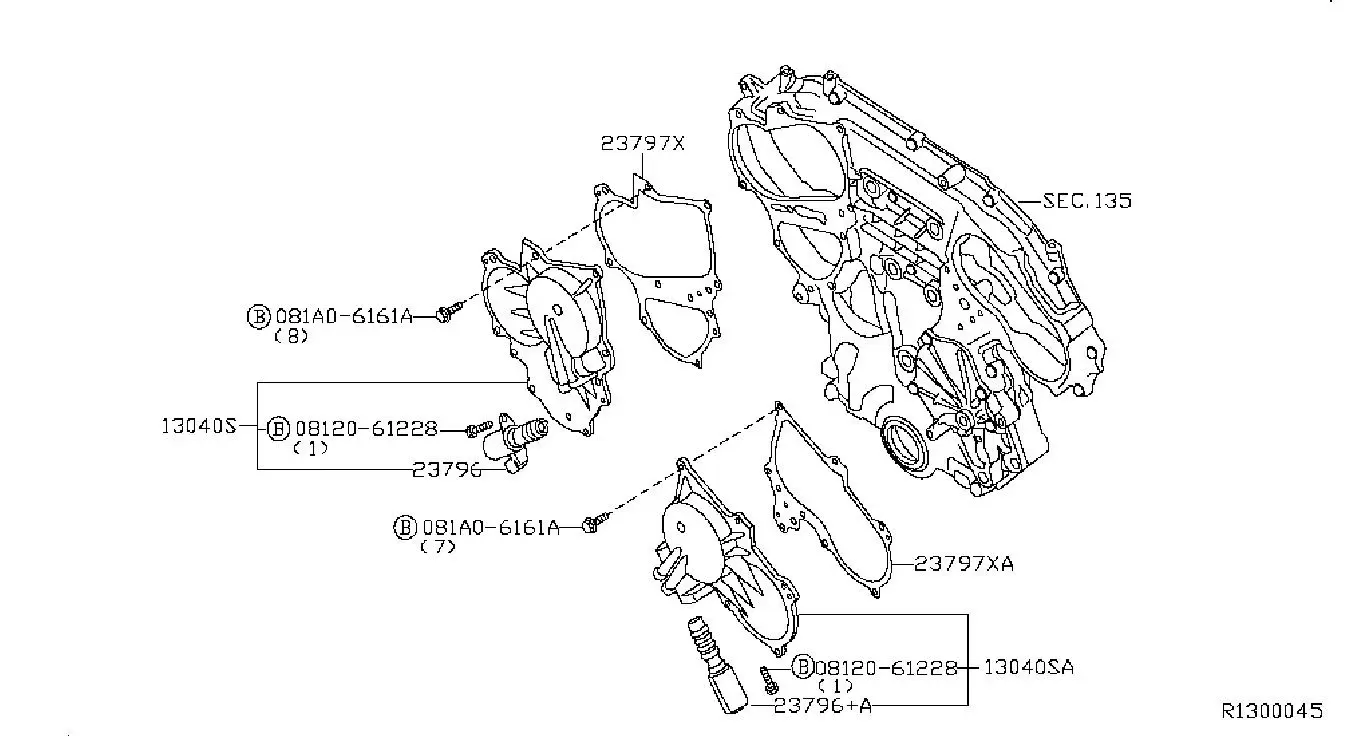 23797X

SEC.135

B 081A0-6161A
(8)

13040S
B 08120-61228
(1)
23796

B 081A0-6161A
(7)

23797XA

B 08120-61228
(1)
13040SA
23796+A

R1300045