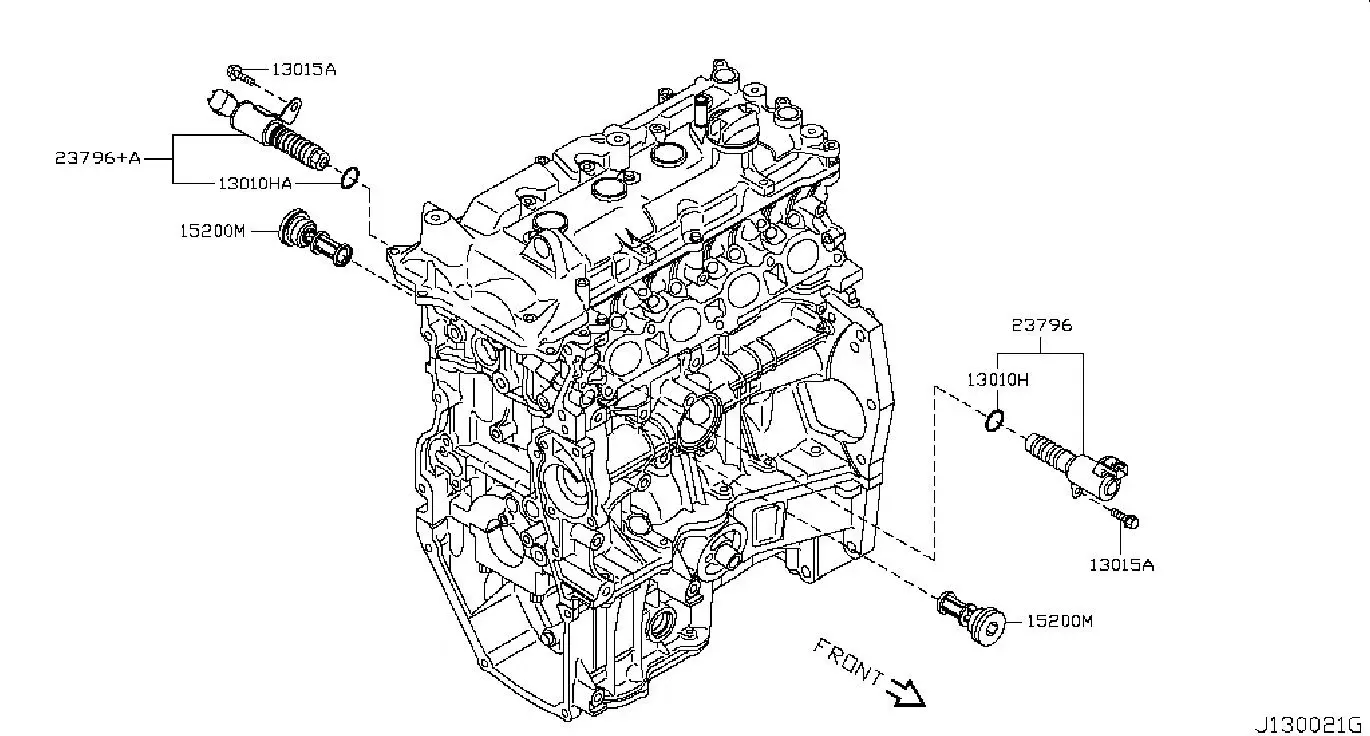 13015A
23796+A
13010HA
15200M
23796
13010H
13015A
15200M
FRONT
J130021G