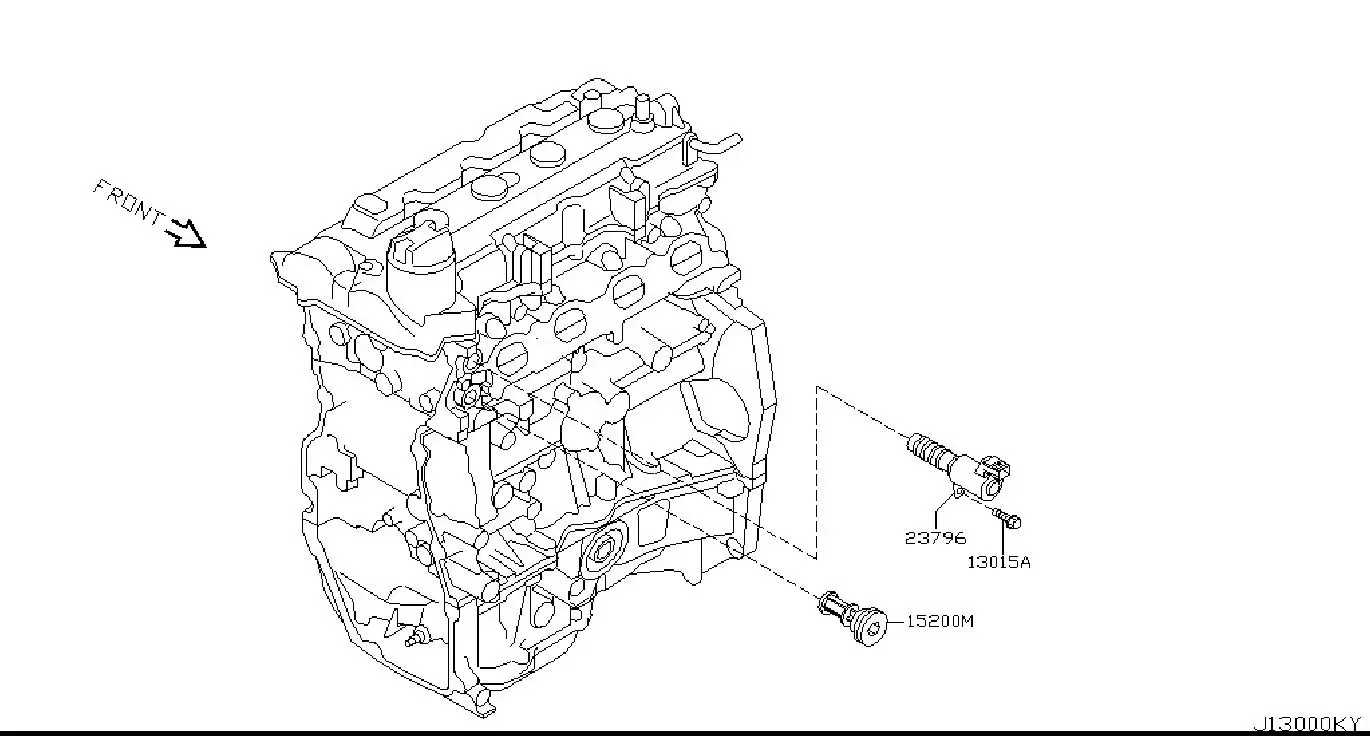 FRONT

23796

13015A

15200M

J13000KY