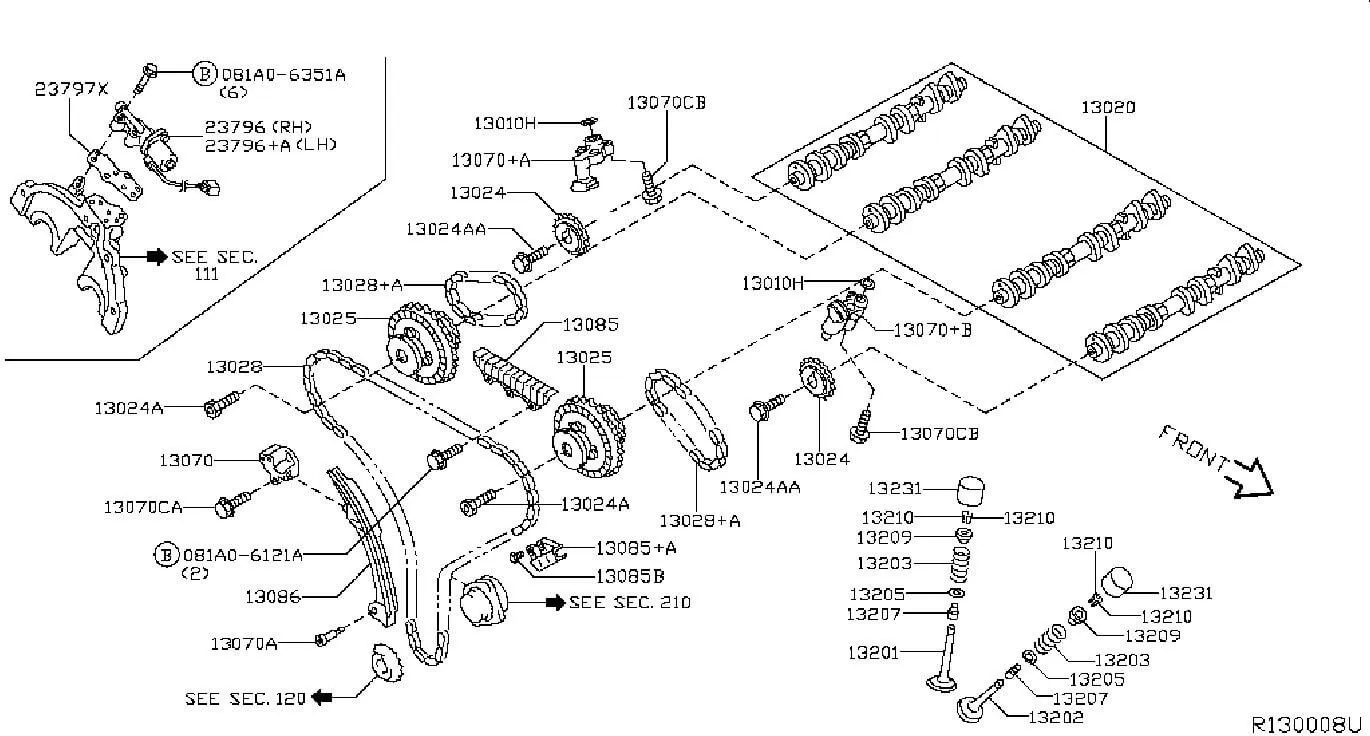 23797X
B 081A0-6351A
(6)
23796 (RH)
23796+A (LH)
SEE SEC. 111
13010H
13070CB
13070+A
13024
13024AA
13028+A
13025
13085
13028
13025
13024A
13070
13070CA
B 081A0-6121A
(2)
13086
13070A
SEE SEC. 120
13024A
13085+A
13085B
SEE SEC. 210
13028+A
13024AA
13024
13070CB
13010H
13070+B
13020
FRONT
13231
13210
13210
13209
13203
13205
13207
13201
13210
13231
13210
13209
13203
13205
13207
13202
R130008U