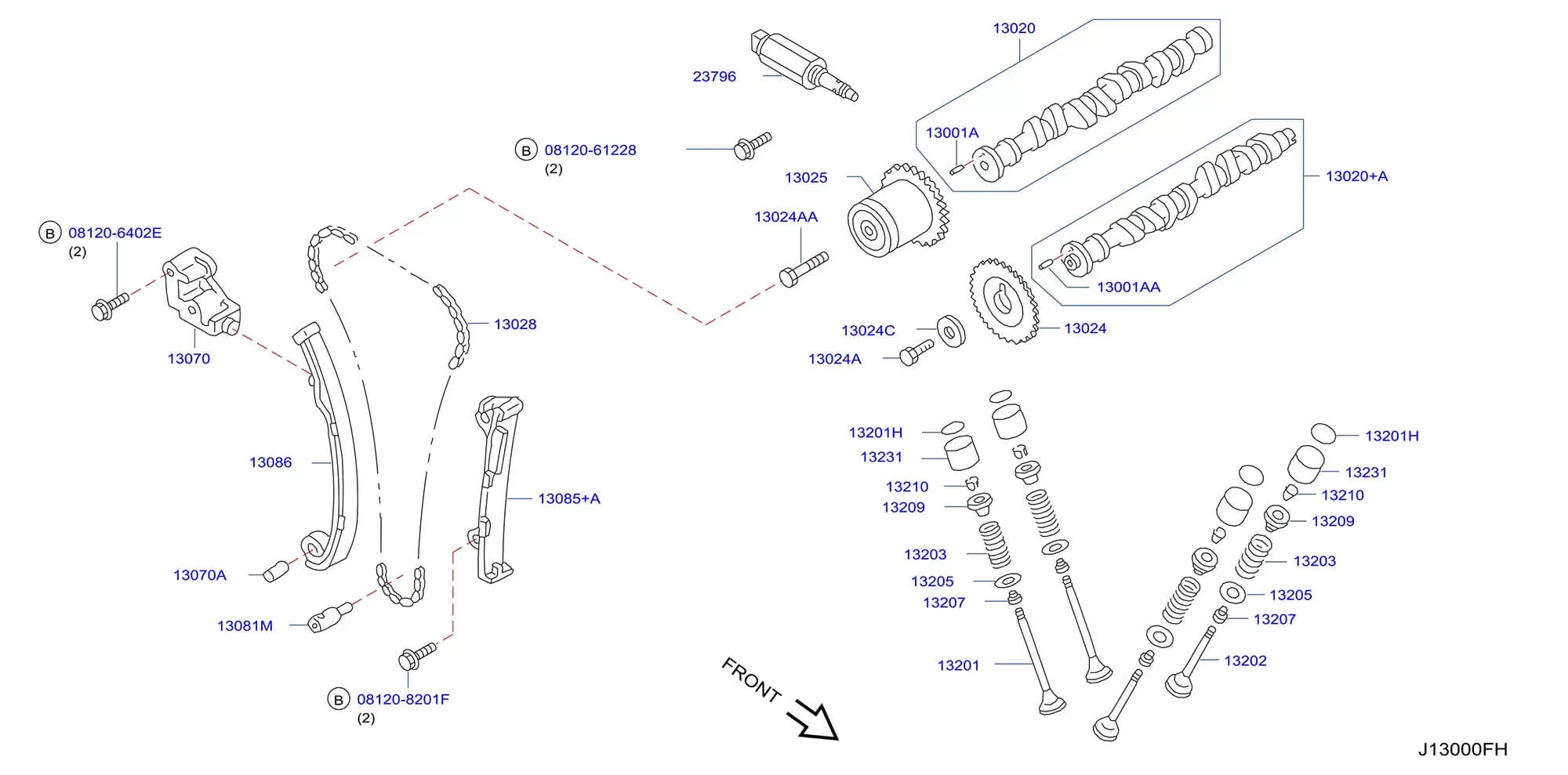 13020

23796

13001A

B 08120-61228
(2)

13025

13020+A

13024AA

B 08120-6402E
(2)

13001AA

13028

13024C

13024

13070

13024A

13201H

13201H

13231

13086

13231

13210

13210

13085+A

13209

13209

13203

13203

13070A

13205

13205

13207

13207

13081M

13201

13202

B 08120-8201F
(2)

FRONT

J13000FH