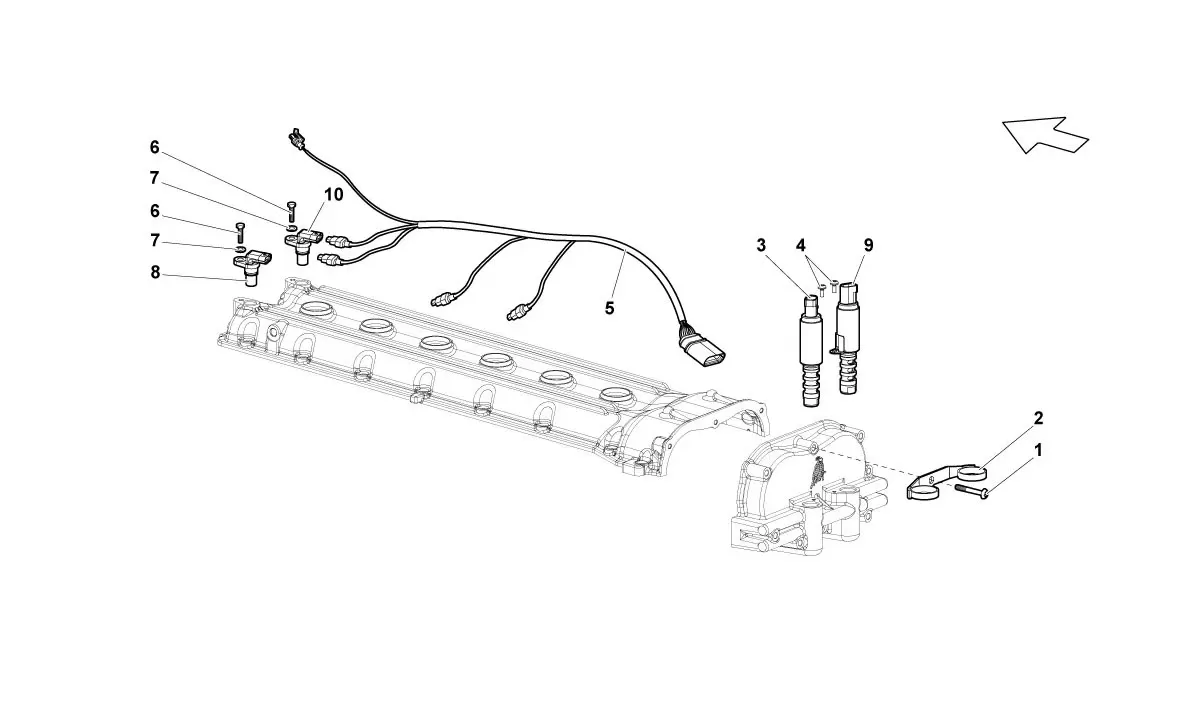 6
7
10
6
7
8
5
3
4
9
2
1