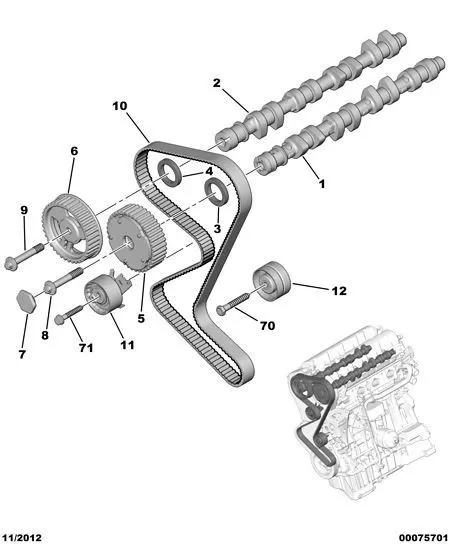 2
10
6
4
1
9
3
12
5
70
8
7
71
11
11/2012
00075701