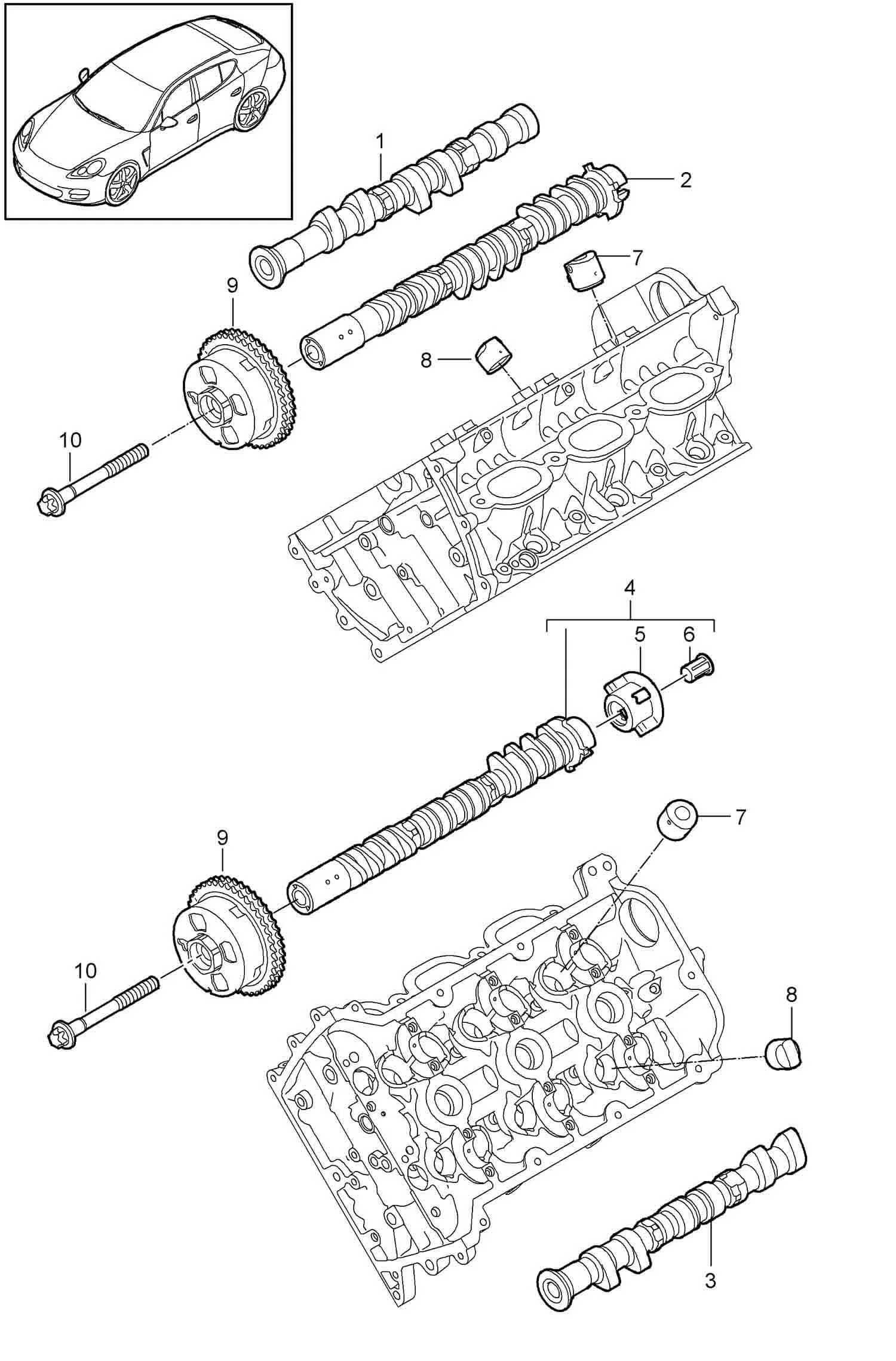 1
2
7
9
8
10
4
5
6
7
9
10
8
3