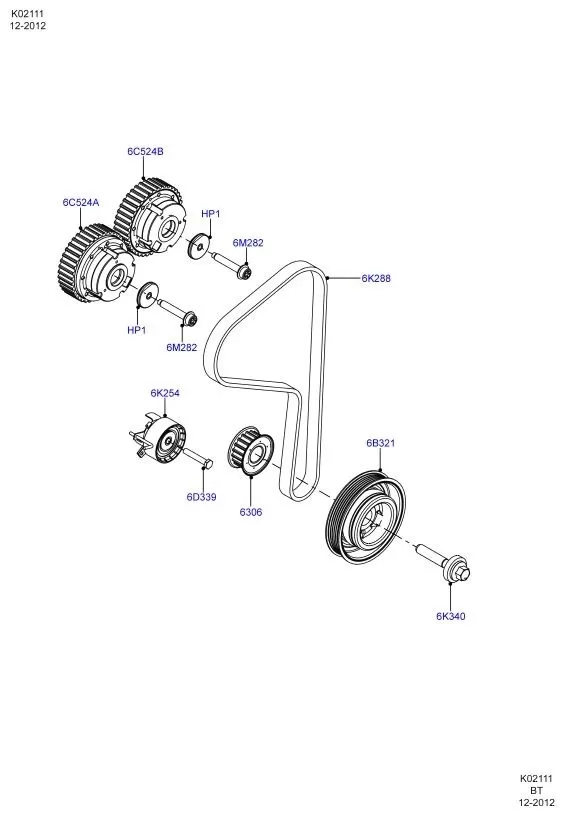 K02111
12-2012

6C524B
6C524A
HP1
6M282
6K288
HP1
6M282
6K254
6B321
6D339
6306
6K340

K02111
BT
12-2012