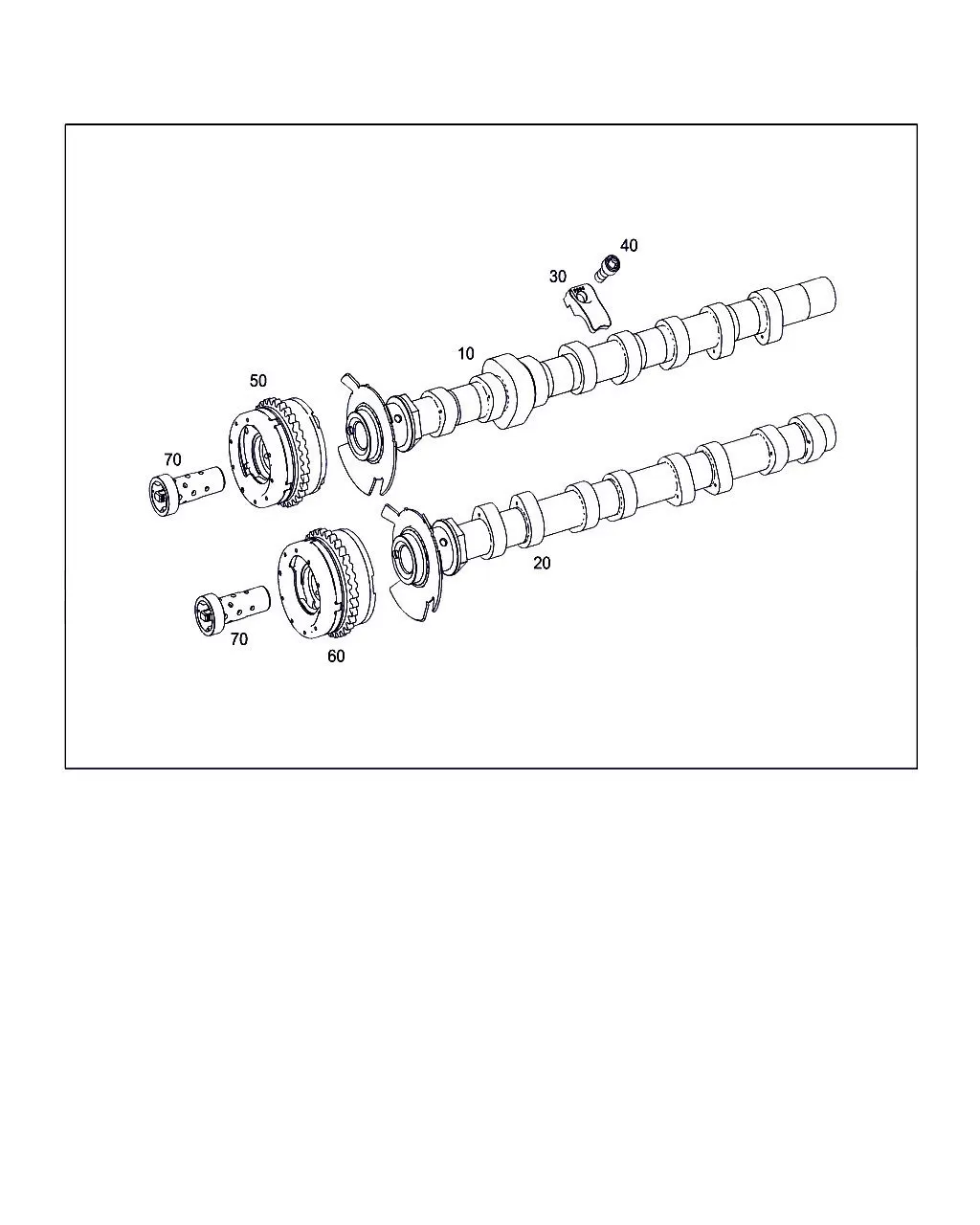 40
30
10
50
70
20
70
60