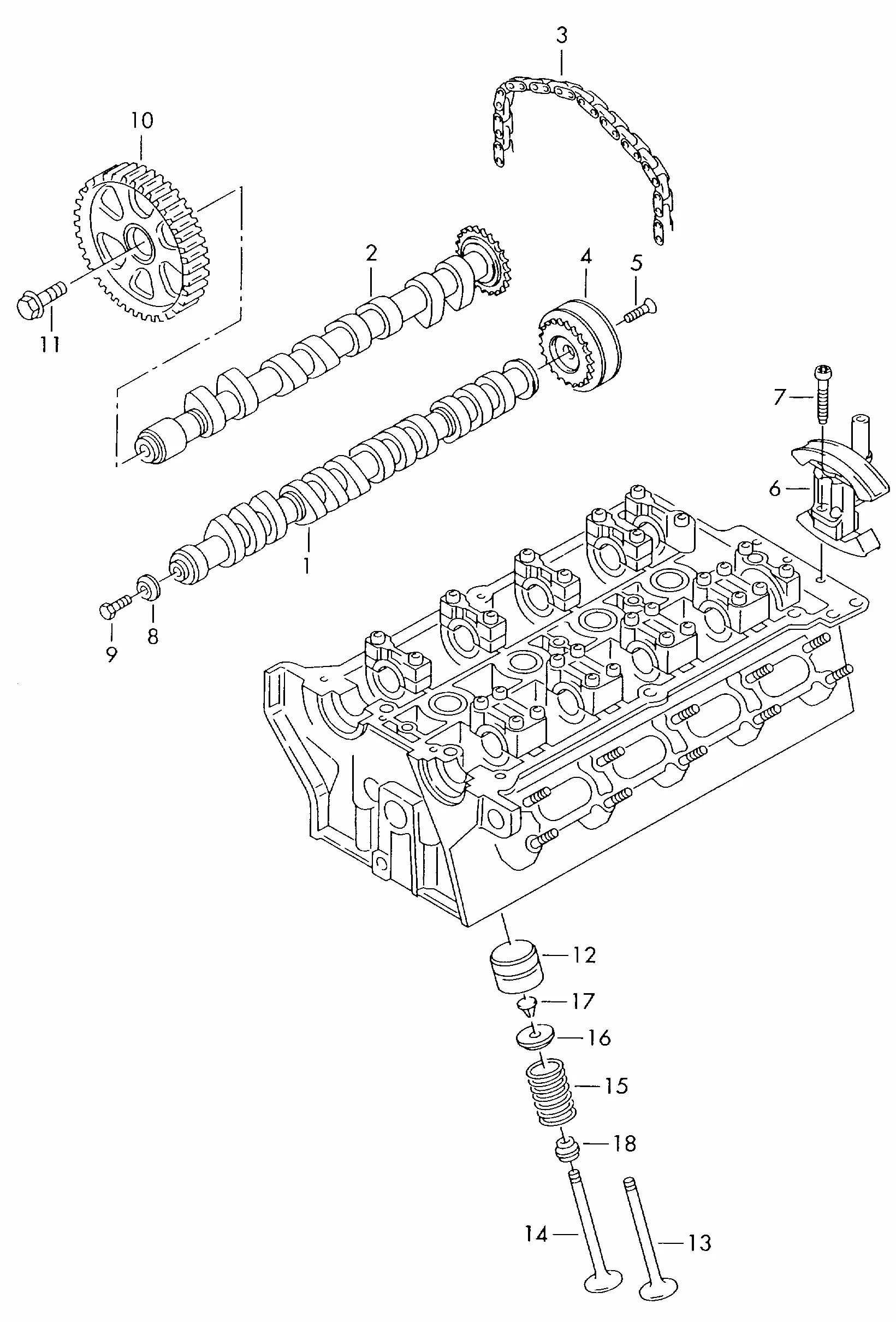 3
10
2
4
5
11
7
6
1
9
8
12
17
16
15
18
14
13