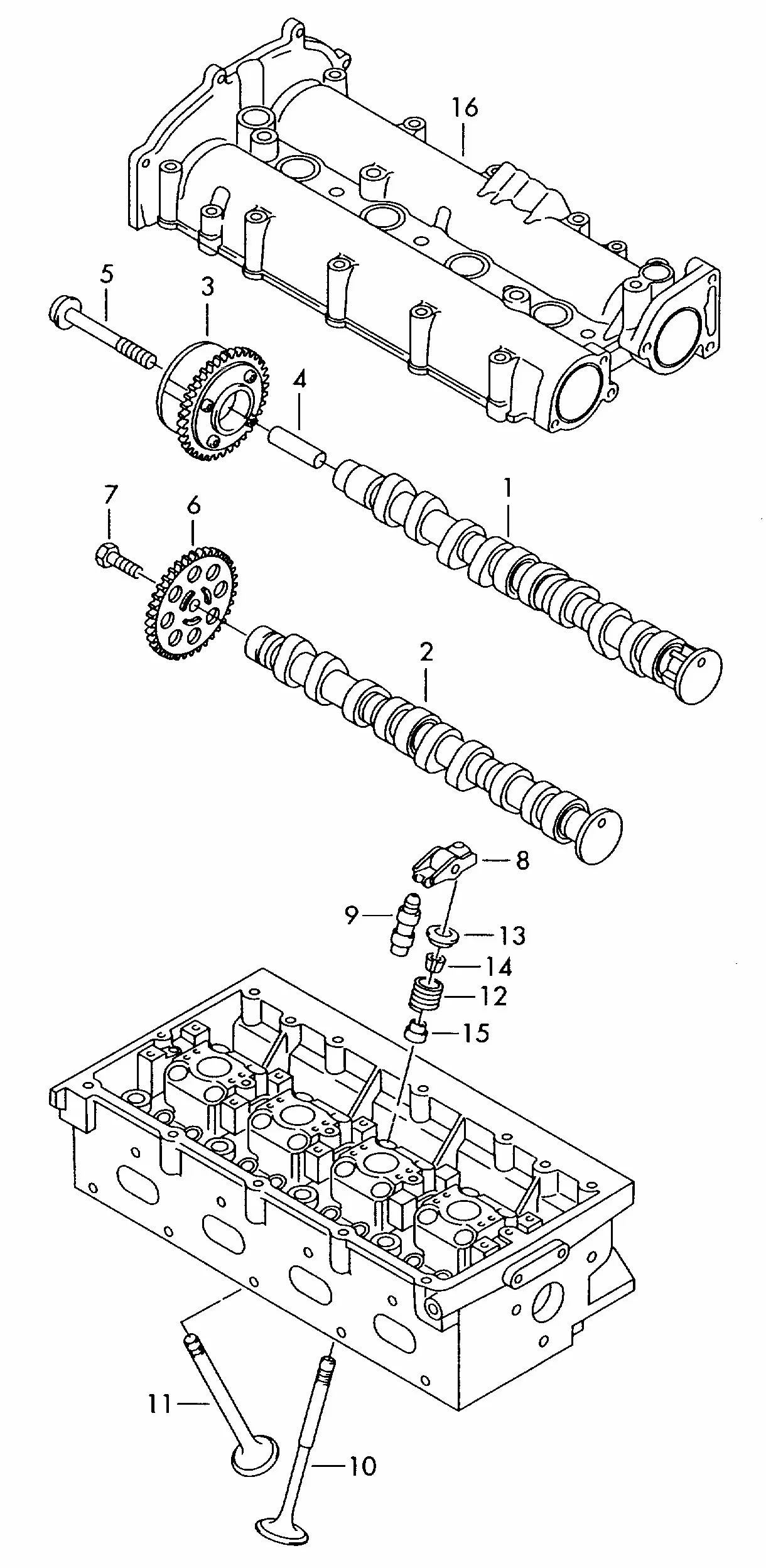 16
5
3
4
1
7
6
2
8
9
13
14
12
15
11
10